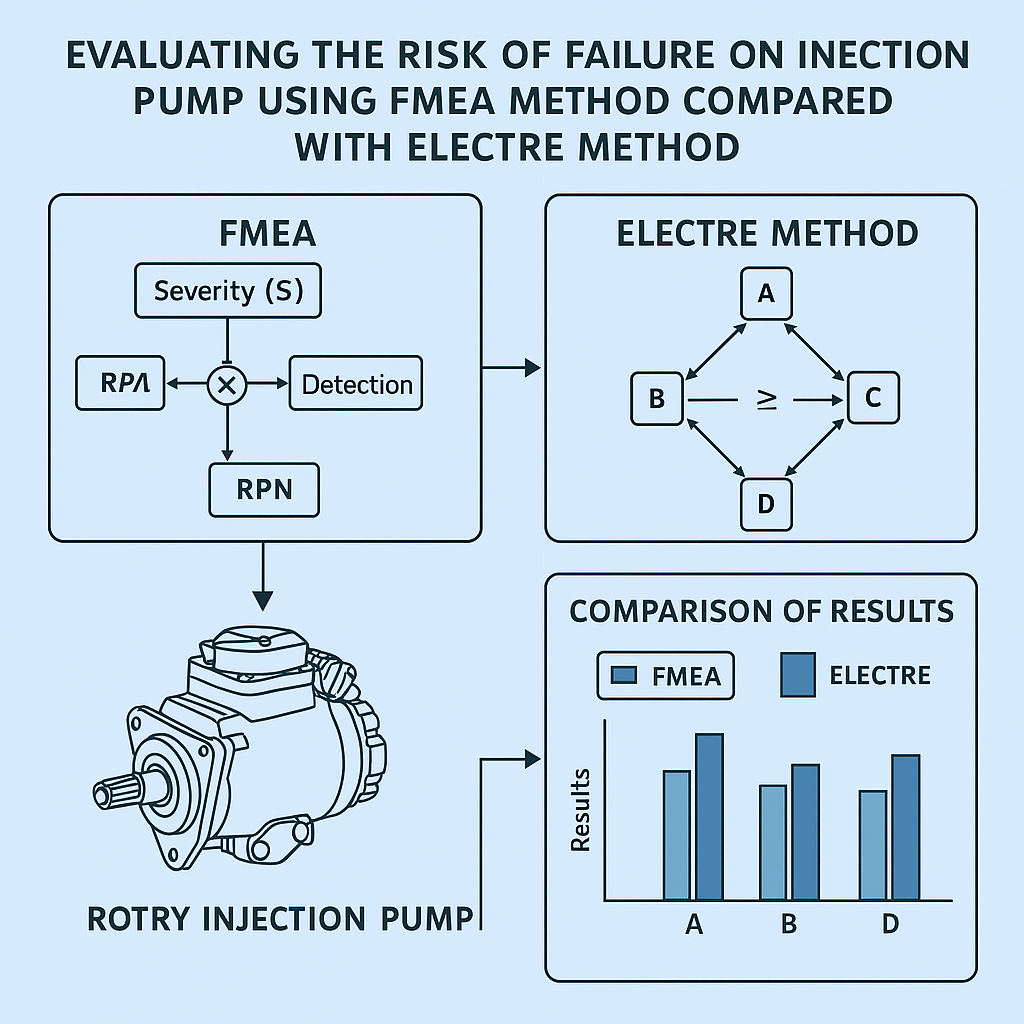 EVALUATING THE RISK OF FAILURE ON INECTION PUMP USING FMEA METHOD COMPARED WITH ELECTRE METHOD

FMEA

Severity (S)

RPΛ

×

Detection

RPN

ELECTRE METHOD

A

B

≥

C

D

ROTRY INJECTION PUMP

COMPARISON OF RESULTS

FMEA

ELECTRE

Results

A

B

D